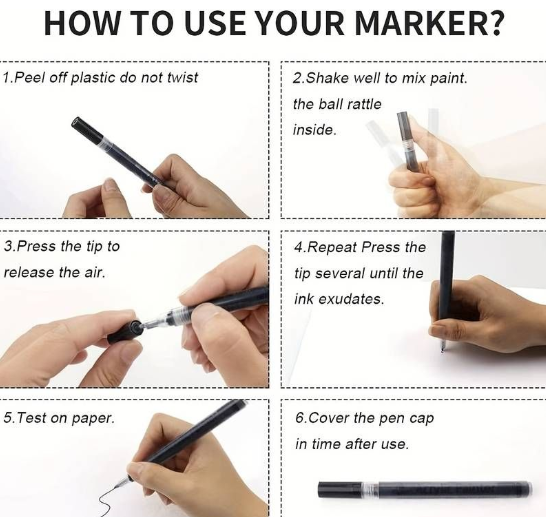 HOW TO USE YOUR MARKER?

1.Peel off plastic do not twist

2.Shake well to mix paint. the ball rattle inside.

3.Press the tip to release the air.

4.Repeat Press the tip several until the ink exudates.

5.Test on paper.

6.Cover the pen cap in time after use.