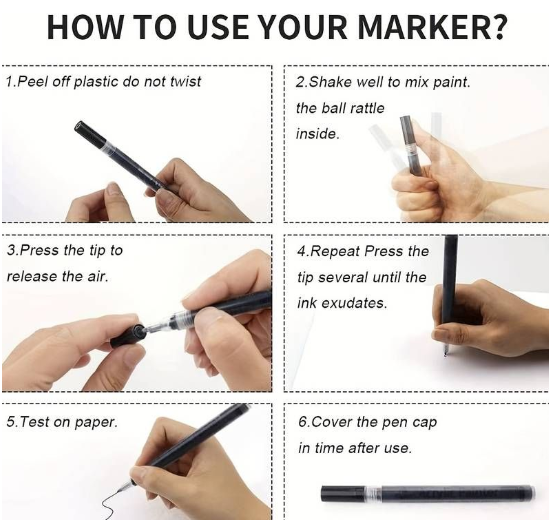 HOW TO USE YOUR MARKER?

1.Peel off plastic do not twist

2.Shake well to mix paint. the ball rattle inside.

3.Press the tip to release the air.

4.Repeat Press the tip several until the ink exudates.

5.Test on paper.

6.Cover the pen cap in time after use.