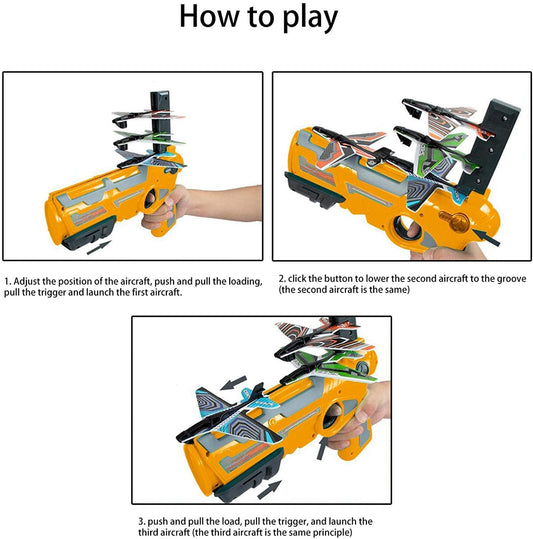 How to play

1. Adjust the position of the aircraft, push and pull the loading, pull the trigger and launch the first aircraft.

2. click the button to lower the second aircraft to the groove (the second aircraft is the same)

3. push and pull the load, pull the trigger, and launch the third aircraft (the third aircraft is the same principle)