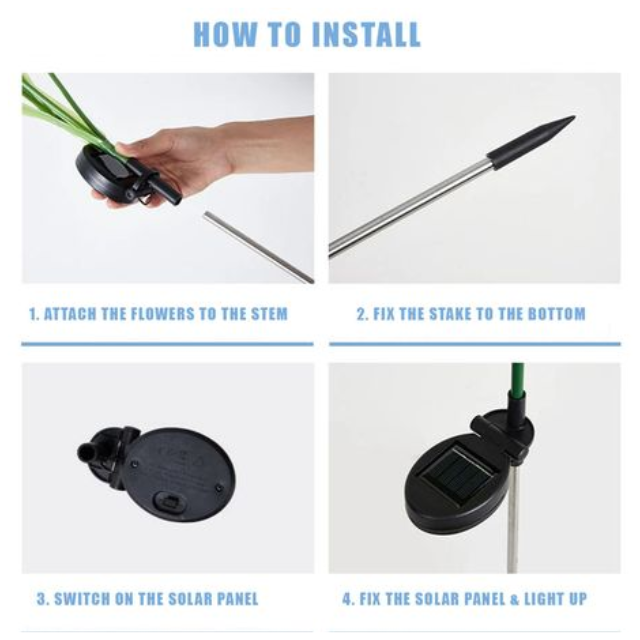 HOW TO INSTALL

1. ATTACH THE FLOWERS TO THE STEM

2. FIX THE STAKE TO THE BOTTOM

3. SWITCH ON THE SOLAR PANEL

4. FIX THE SOLAR PANEL & LIGHT UP