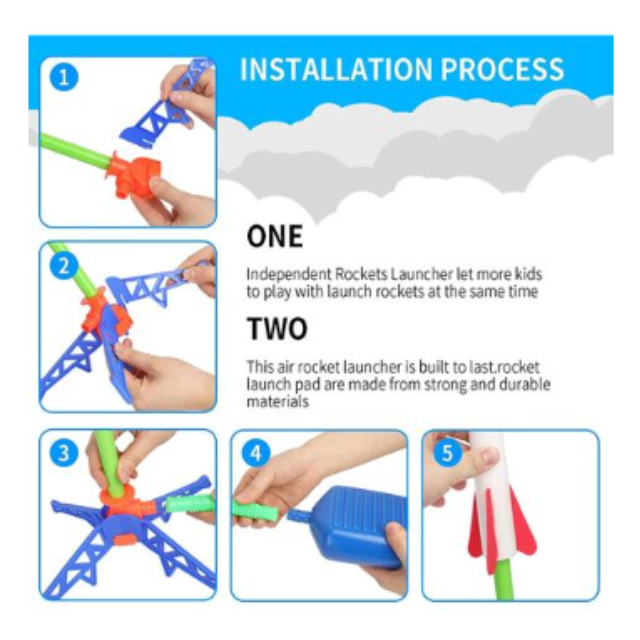 1

INSTALLATION PROCESS

ONE

Independent Rockets Launcher let more kids to play with launch rockets at the same time

2

TWO

This air rocket launcher is built to last.rocket launch pad are made from strong and durable materials

3

4

5