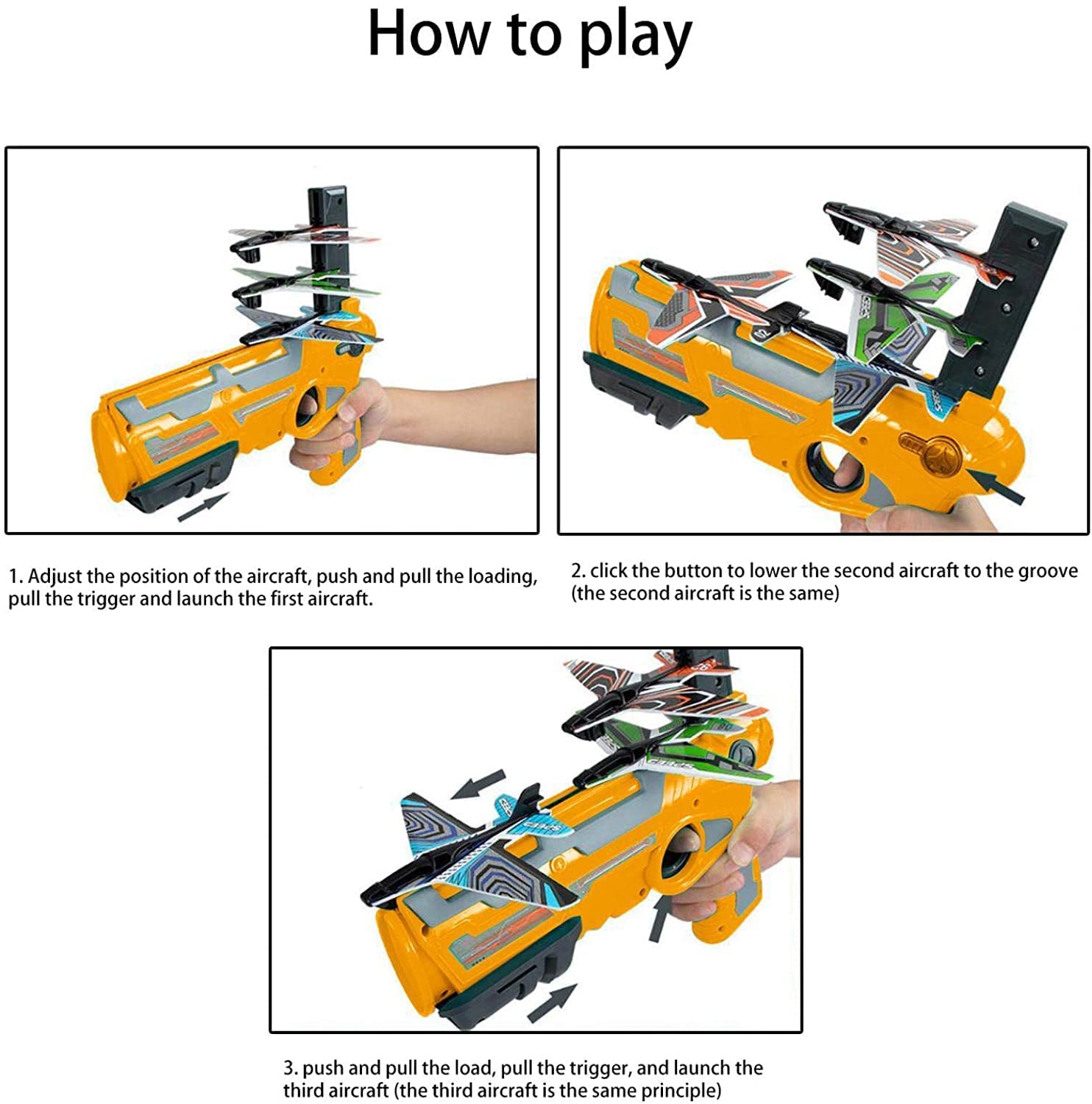 How to play

1. Adjust the position of the aircraft, push and pull the loading, pull the trigger and launch the first aircraft.

2. click the button to lower the second aircraft to the groove (the second aircraft is the same)

3. push and pull the load, pull the trigger, and launch the third aircraft (the third aircraft is the same principle)